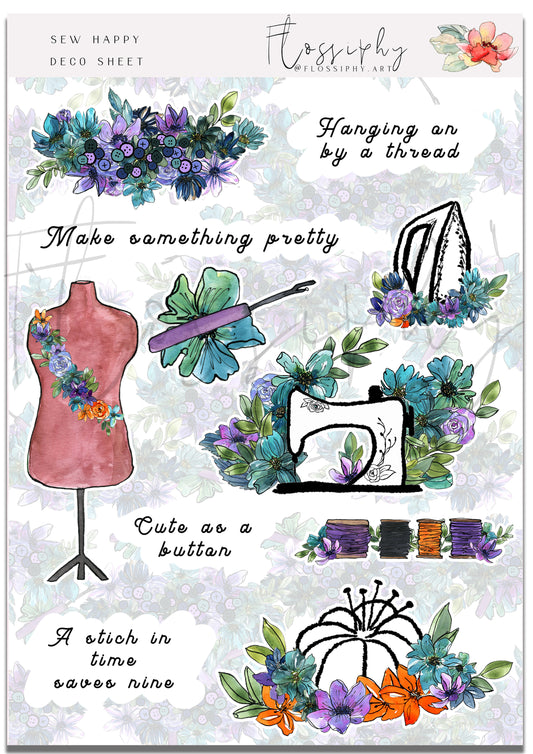 SEW HAPPY
DECO SHEET

Flossiphy
@FLOSSIPHY.ART

Hanging on by a thread

Make something pretty

Cute as a button

A stich in time saves nine